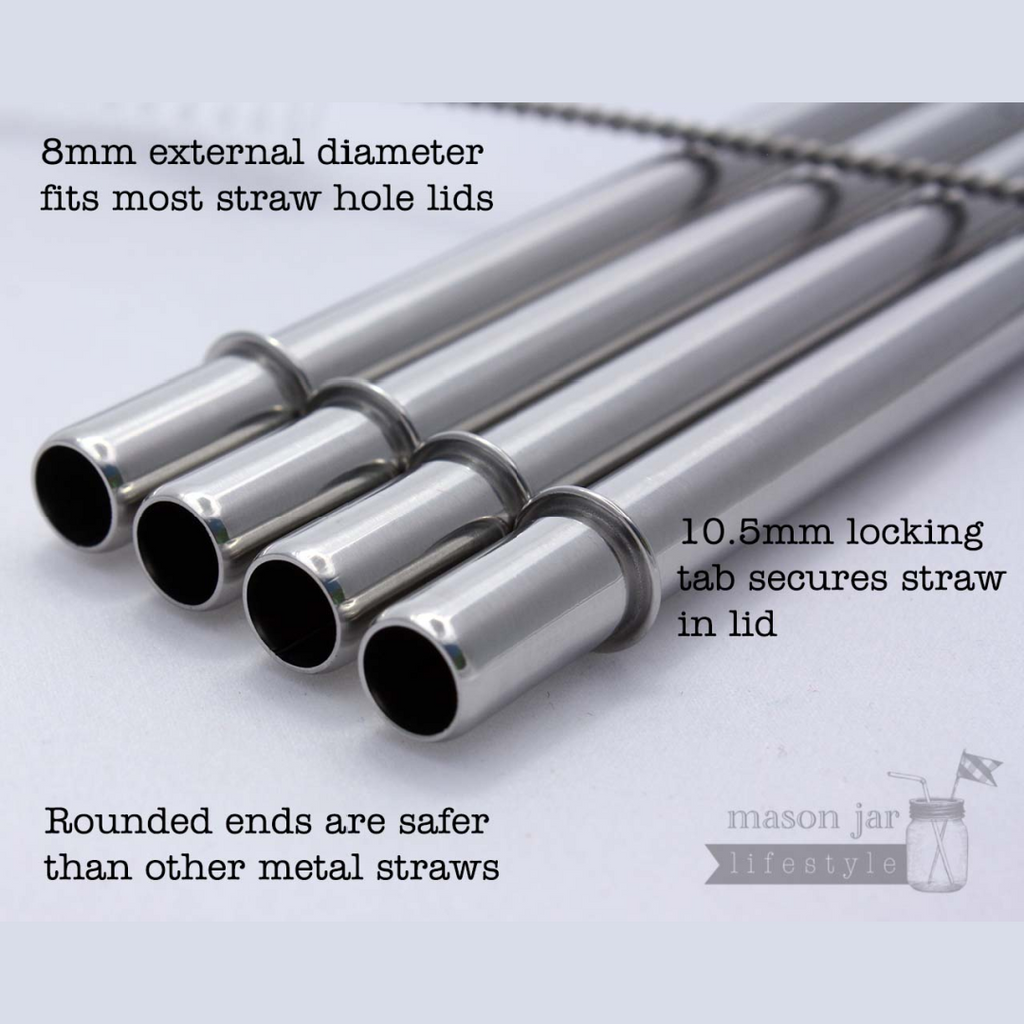 8mm external diameter fits most straw hole lids

10.5mm locking tab secures straw in lid

Rounded ends are safer than other metal straws

mason jar
lifestyle